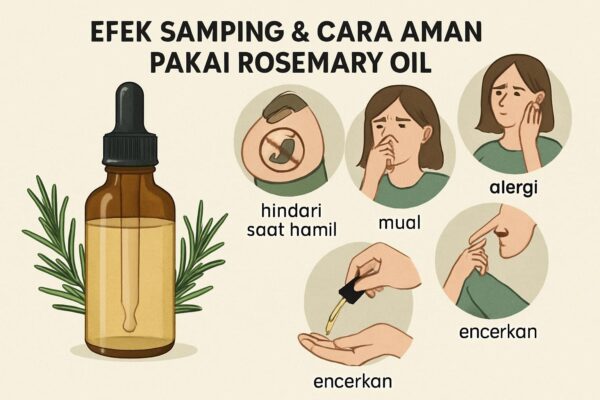 EFEK SAMPING & CARA AMAN PAKAI ROSEMARY OIL

hindari saat hamil

mual

alergi

encerkan

encerkan