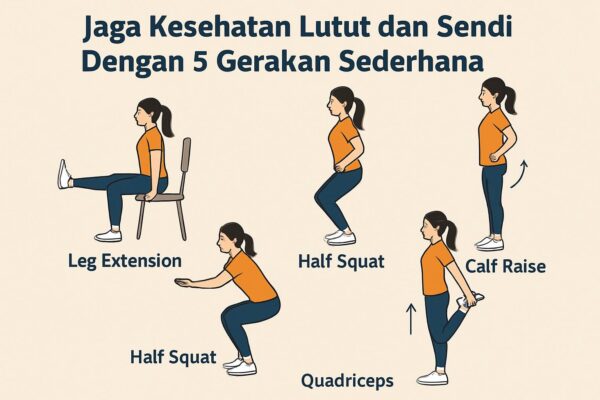 Jaga Kesehatan Lutut dan Sendi Dengan 5 Gerakan Sederhana

Leg Extension

Half Squat

Calf Raise

Half Squat

Quadriceps